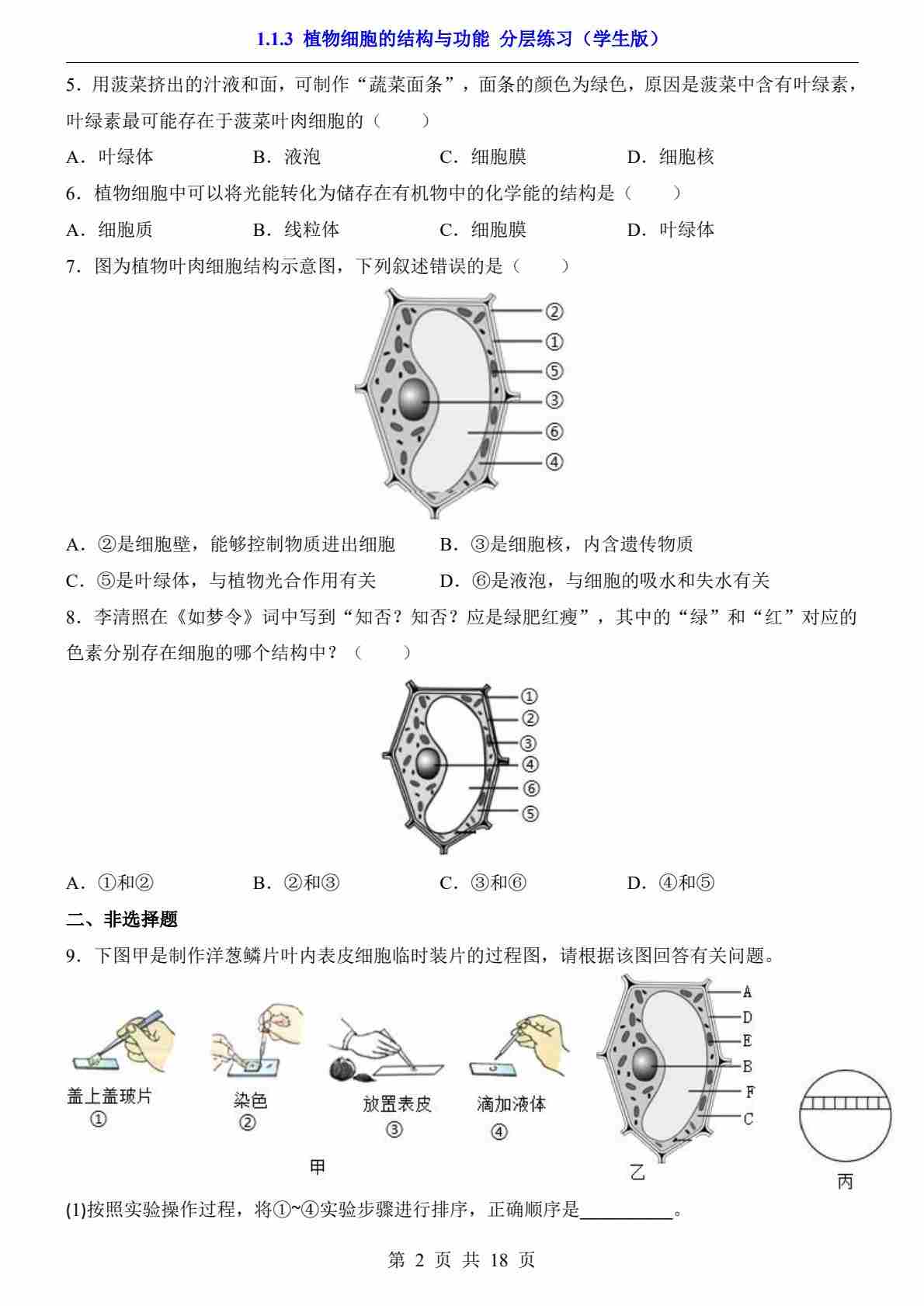 1.1.3 植物细胞的结构与功能 分层练习（学生版）

5．用菠菜挤出的汁液和面，可制作“蔬菜面条”，面条的颜色为绿色，原因是菠菜中含有叶绿素，叶绿素最可能存在于菠菜叶肉细胞的（　　）

A．叶绿体　　B．液泡　　C．细胞膜　　D．细胞核

6．植物细胞中可以将光能转化为储存在有机物中的化学能的结构是（　　）

A．细胞质　　B．线粒体　　C．细胞膜　　D．叶绿体

7．图为植物叶肉细胞结构示意图，下列叙述错误的是（　　）

②
①
⑤
③
⑥
④

A．②是细胞壁，能够控制物质进出细胞　　B．③是细胞核，内含遗传物质

C．⑤是叶绿体，与植物光合作用有关　　D．⑥是液泡，与细胞的吸水和失水有关

8．李清照在《如梦令》词中写到“知否？知否？应是绿肥红瘦”，其中的“绿”和“红”对应的色素分别存在细胞的哪个结构中？（　　）

①
②
③
④
⑥
⑤

A．①和②　　B．②和③　　C．③和⑥　　D．④和⑤

二、非选择题

9．下图甲是制作洋葱鳞片叶内表皮细胞临时装片的过程图，请根据该图回答有关问题。

盖上盖玻片
①

染色
②

放置表皮
③

滴加液体
④

甲

A
D
E
B
F
C

乙

丙

(1)按照实验操作过程，将①~④实验步骤进行排序，正确顺序是__________。

第 2 页 共 18 页